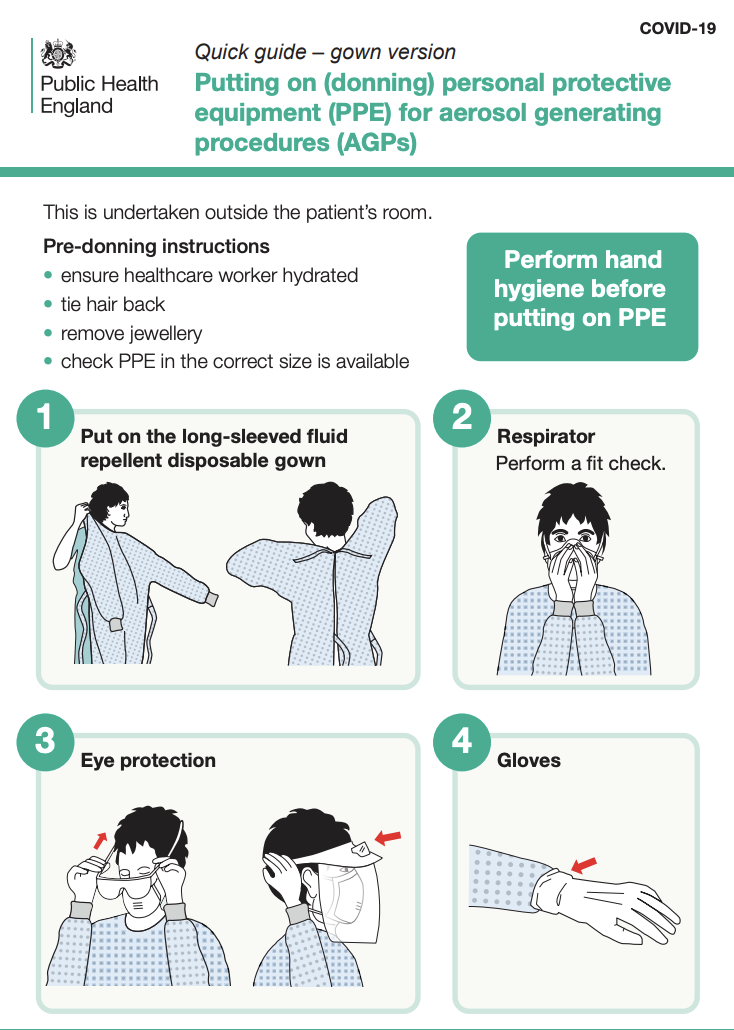 COVID-19

Public Health England

Quick guide – gown version

Putting on (donning) personal protective equipment (PPE) for aerosol generating procedures (AGPs)

This is undertaken outside the patient's room.

Pre-donning instructions
• ensure healthcare worker hydrated
• tie hair back
• remove jewellery
• check PPE in the correct size is available

Perform hand hygiene before putting on PPE

1 Put on the long-sleeved fluid repellent disposable gown

2 Respirator
Perform a fit check.

3 Eye protection

4 Gloves